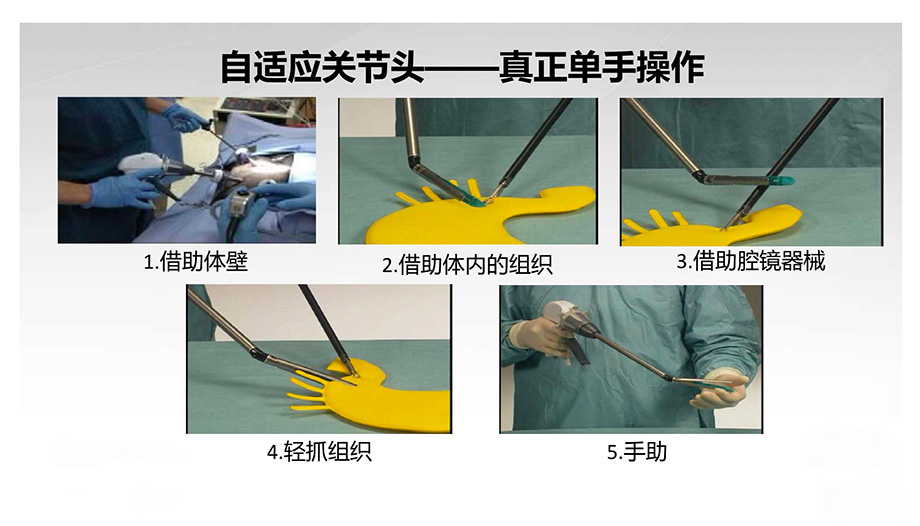 自适应关节头——真正单手操作

1.借助体壁

2.借助体内的组织

3.借助腔镜器械

4.轻抓组织

5.手助